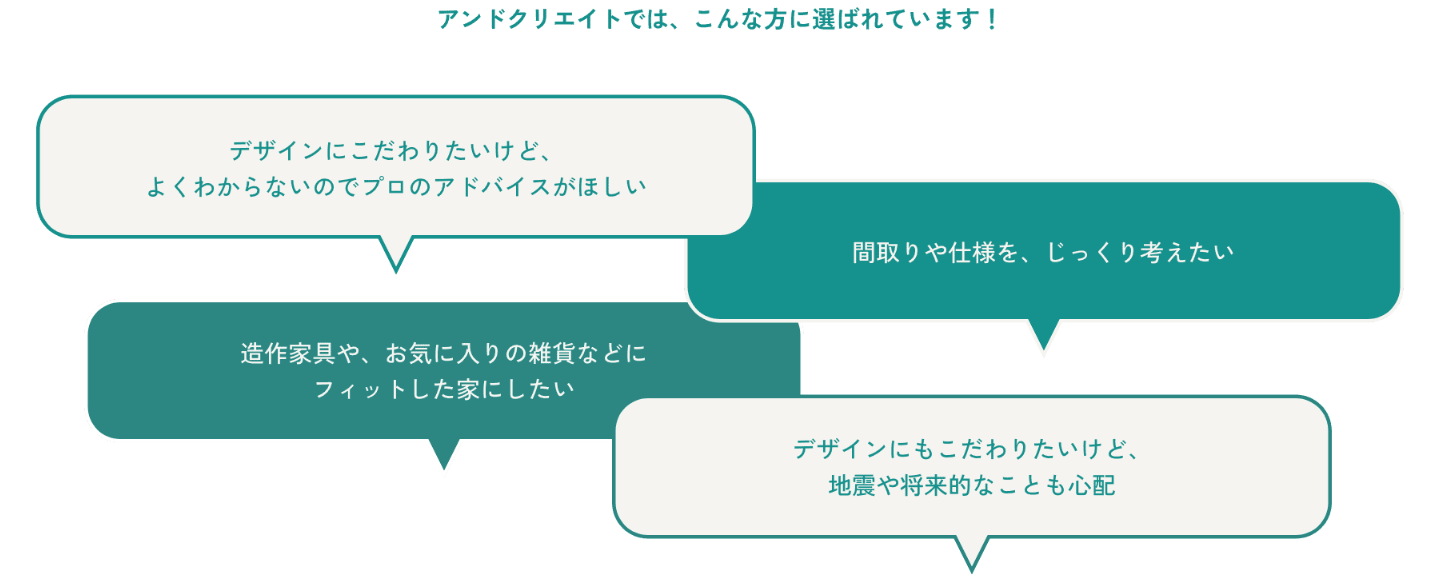 アンドクリエイトでは、こんな方に選ばれています！

デザインにこだわりたいけど、
よくわからないのでプロのアドバイスがほしい

間取りや仕様を、じっくり考えたい

造作家具や、お気に入りの雑貨などに
フィットした家にしたい

デザインにもこだわりたいけど、
地震や将来的なことも心配